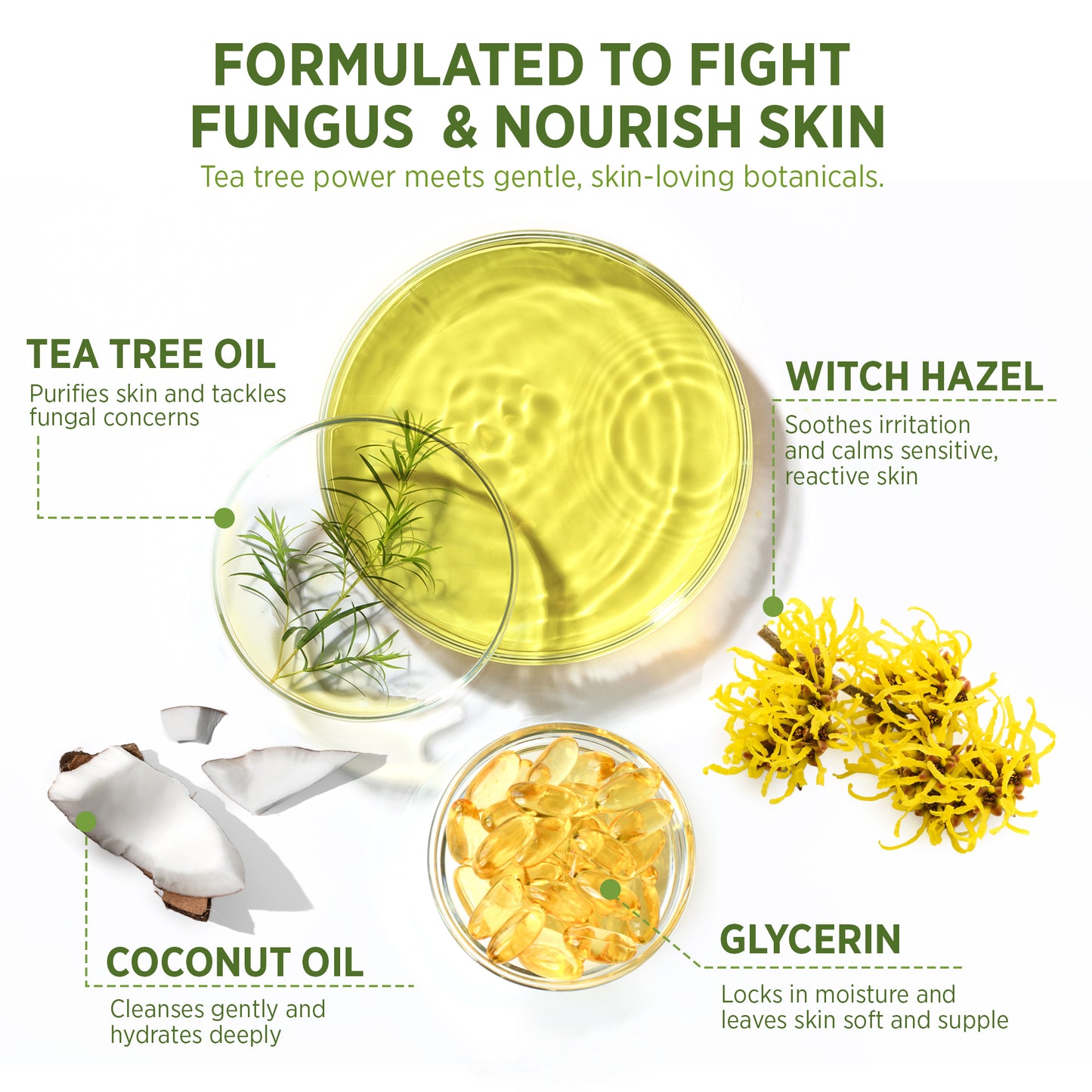 FORMULATED TO FIGHT FUNGUS & NOURISH SKIN

Tea tree power meets gentle, skin-loving botanicals.

TEA TREE OIL

Purifies skin and tackles fungal concerns

WITCH HAZEL

Soothes irritation and calms sensitive, reactive skin

COCONUT OIL

Cleanses gently and hydrates deeply

GLYCERIN

Locks in moisture and leaves skin soft and supple