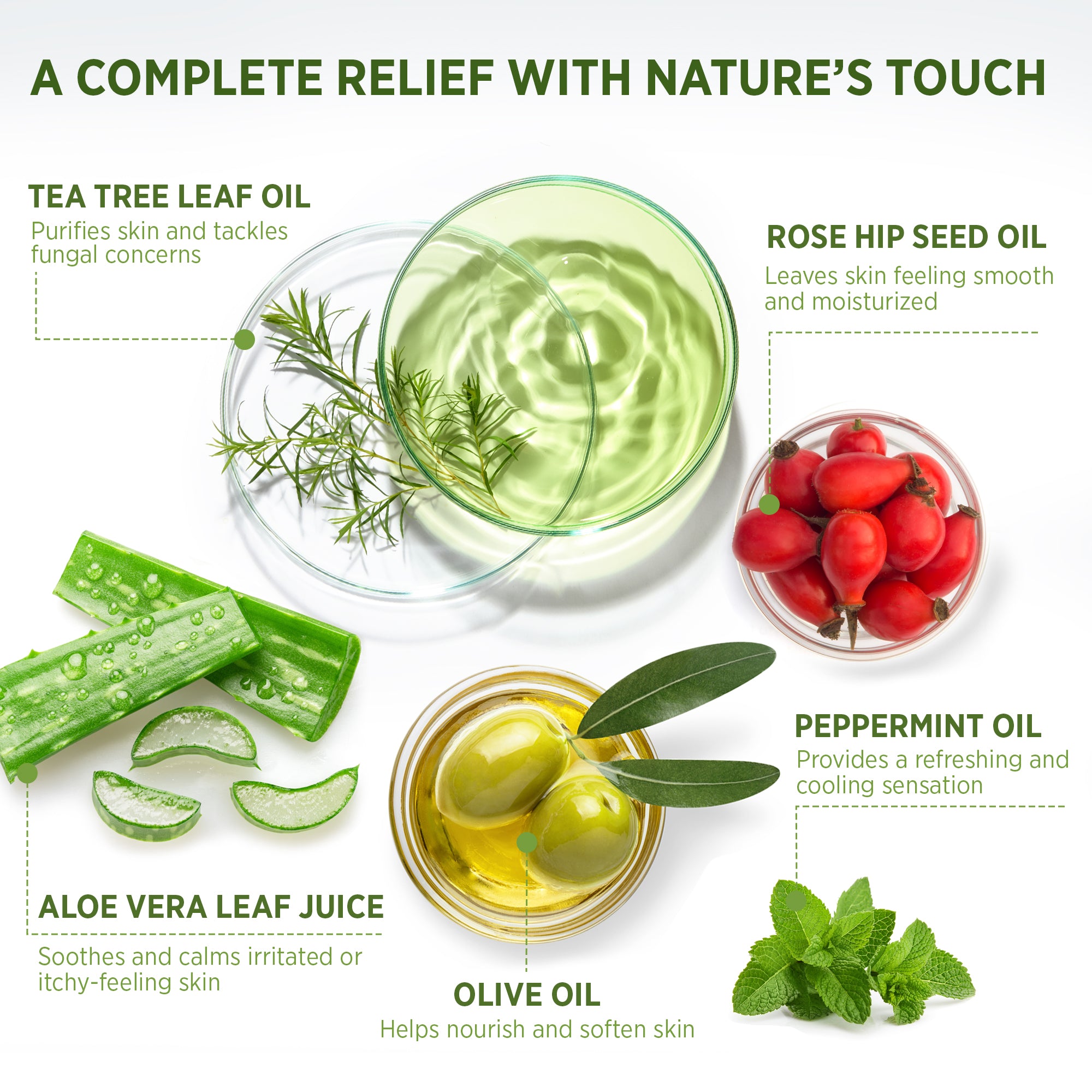 A COMPLETE RELIEF WITH NATURE'S TOUCH

TEA TREE LEAF OIL
Purifies skin and tackles fungal concerns

ROSE HIP SEED OIL
Leaves skin feeling smooth and moisturized

PEPPERMINT OIL
Provides a refreshing and cooling sensation

ALOE VERA LEAF JUICE
Soothes and calms irritated or itchy-feeling skin

OLIVE OIL
Helps nourish and soften skin