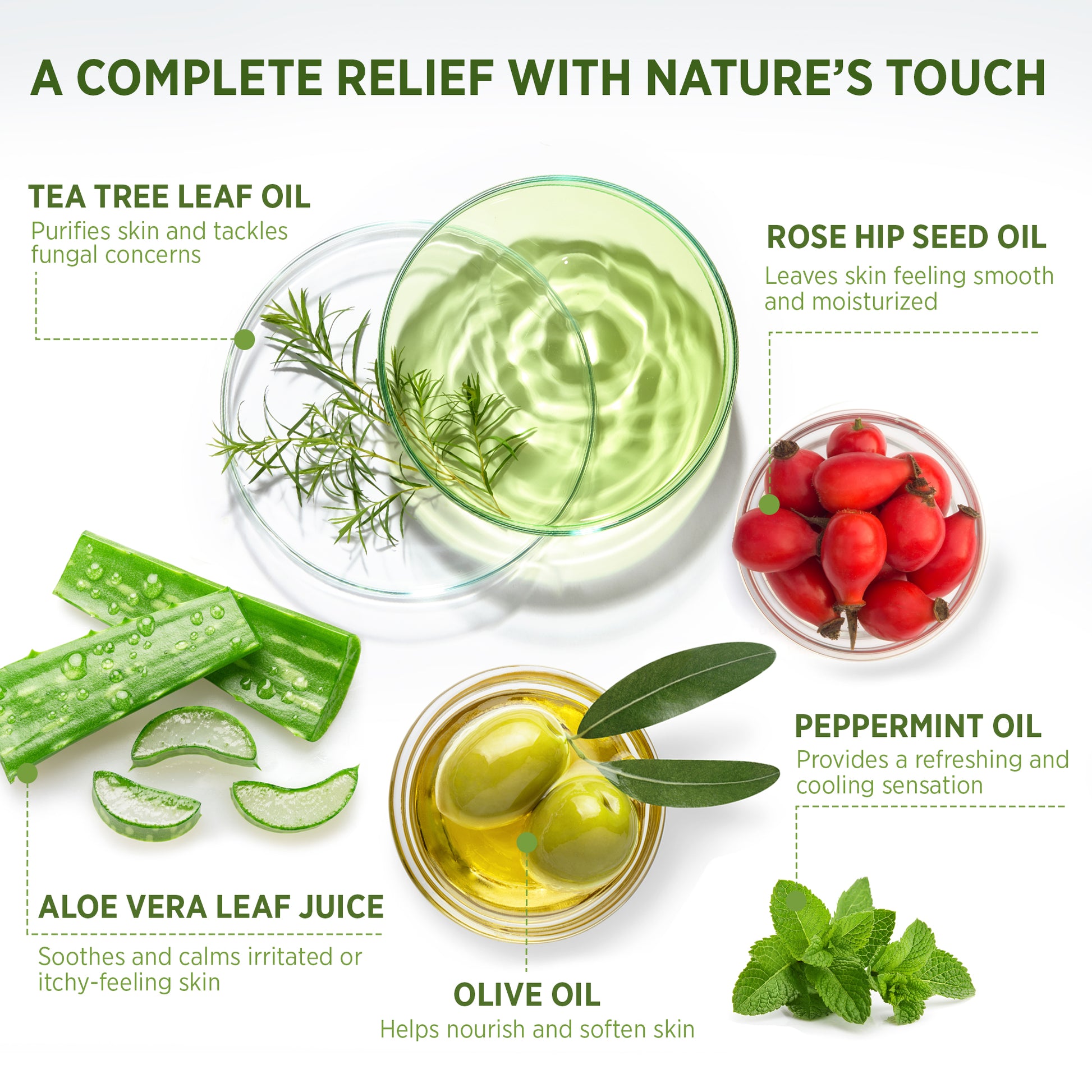 A COMPLETE RELIEF WITH NATURE'S TOUCH

TEA TREE LEAF OIL
Purifies skin and tackles fungal concerns

ROSE HIP SEED OIL
Leaves skin feeling smooth and moisturized

PEPPERMINT OIL
Provides a refreshing and cooling sensation

ALOE VERA LEAF JUICE
Soothes and calms irritated or itchy-feeling skin

OLIVE OIL
Helps nourish and soften skin